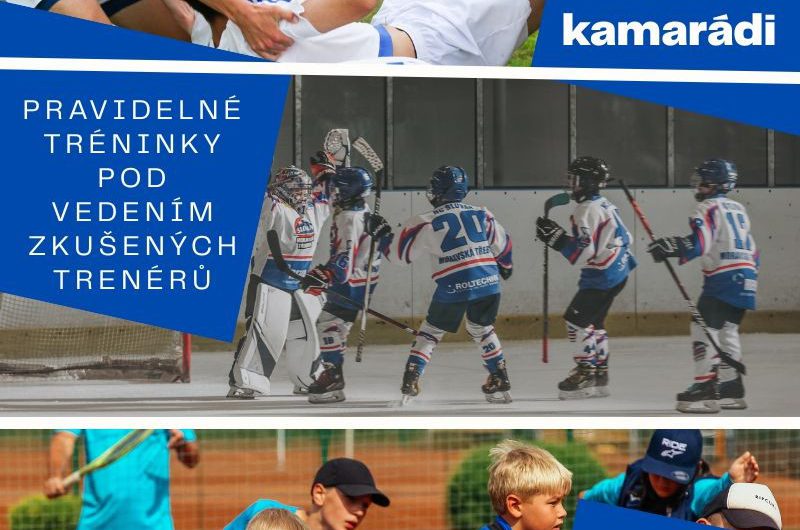 kamarádi

PRAVIDELNÉ TRÉNINKY POD VEDENÍM ZKUŠENÝCH TRENÉRŮ

20

ROLTECHNIK

RIDE